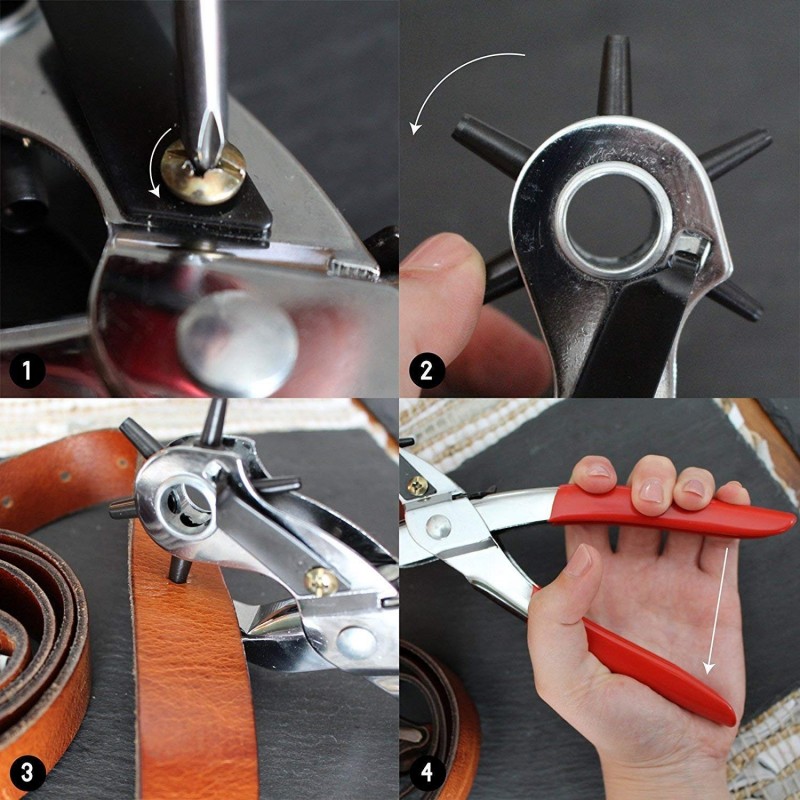 1

2

3

4