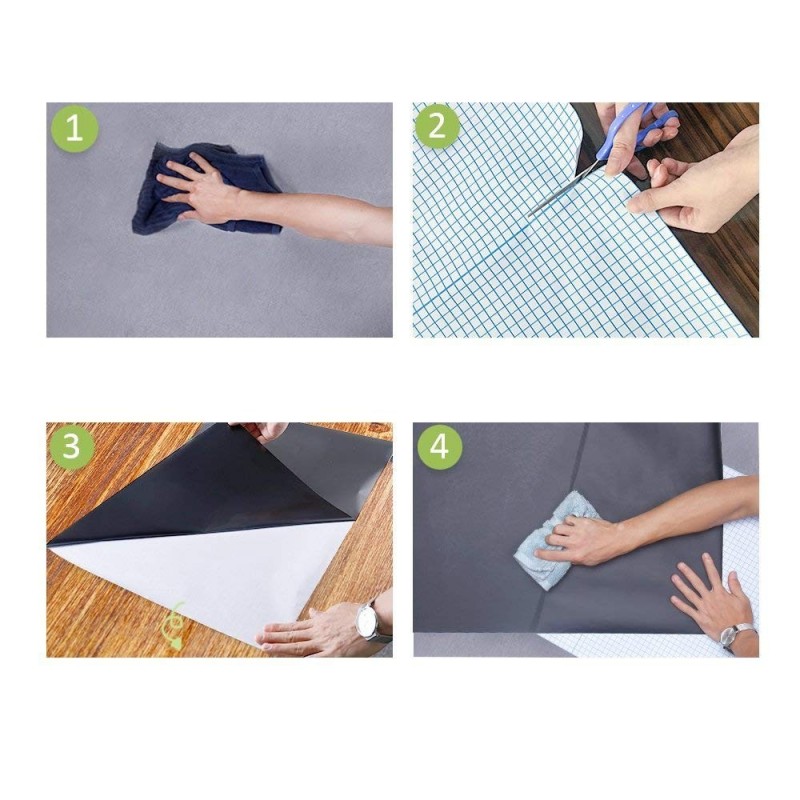 1

2

3

4