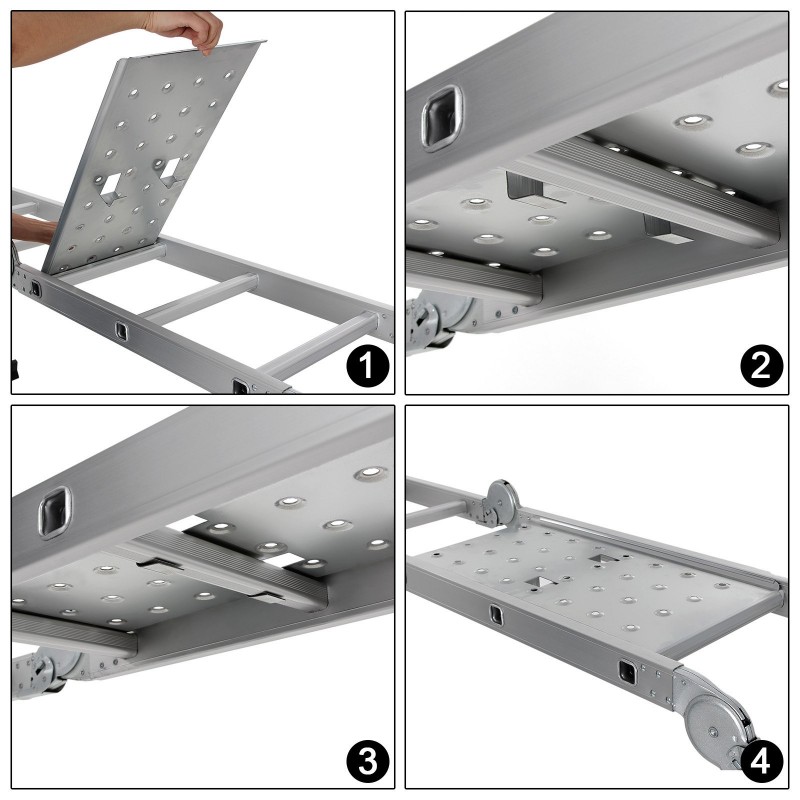 1
2
3
4