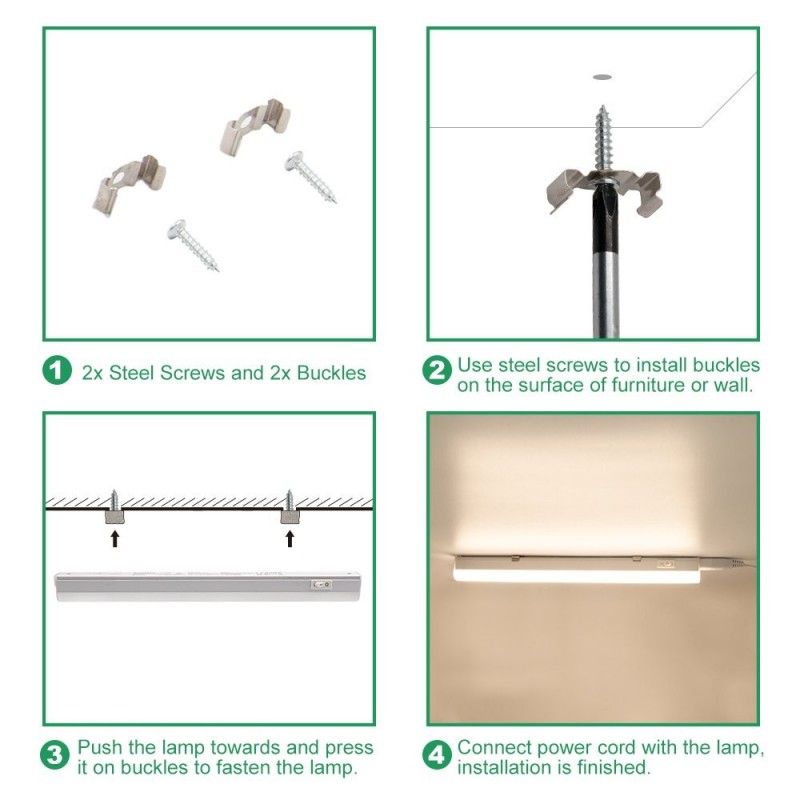 1 2x Steel Screws and 2x Buckles

2 Use steel screws to install buckles on the surface of furniture or wall.

3 Push the lamp towards and press it on buckles to fasten the lamp.

4 Connect power cord with the lamp, installation is finished.