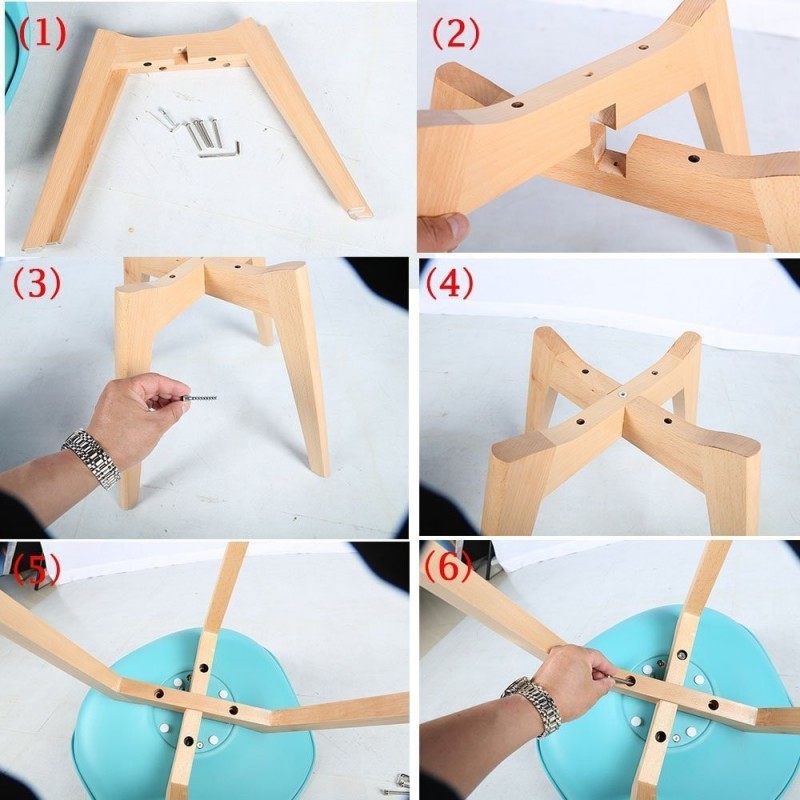 (1)

(2)

(3)

(4)

(5)

(6)