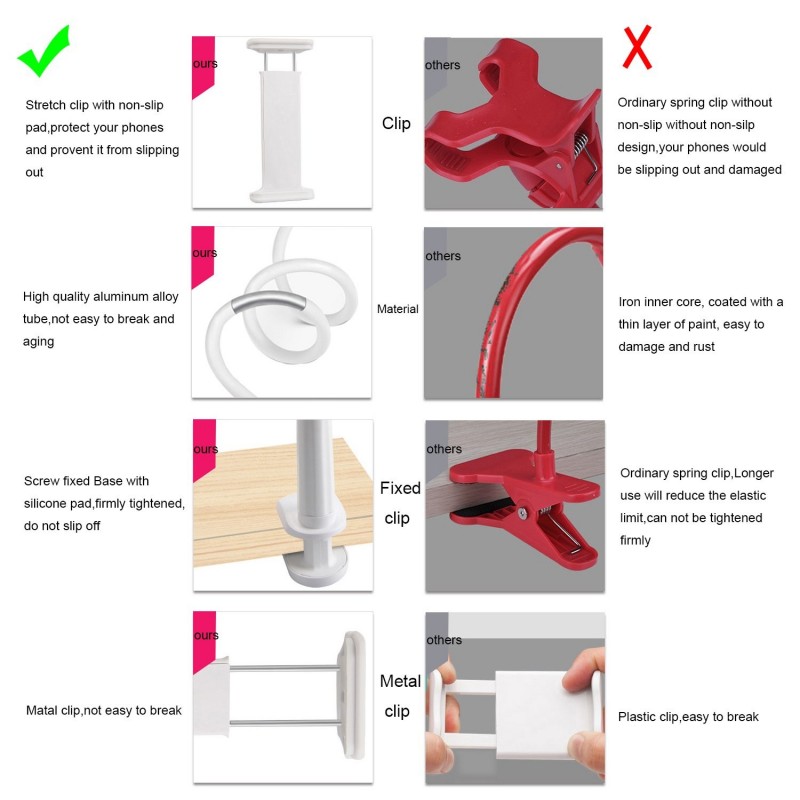 Stretch clip with non-slip pad,protect your phones and provent it from slipping out

ours

Clip

others

Ordinary spring clip without non-slip without non-silp design,your phones would be slipping out and damaged

High quality aluminum alloy tube,not easy to break and aging

ours

Material

others

Iron inner core, coated with a thin layer of paint, easy to damage and rust

Screw fixed Base with silicone pad,firmly tightened, do not slip off

ours

Fixed clip

others

Ordinary spring clip,Longer use will reduce the elastic limit,can not be tightened firmly

Matal clip,not easy to break

ours

Metal clip

others

Plastic clip,easy to break