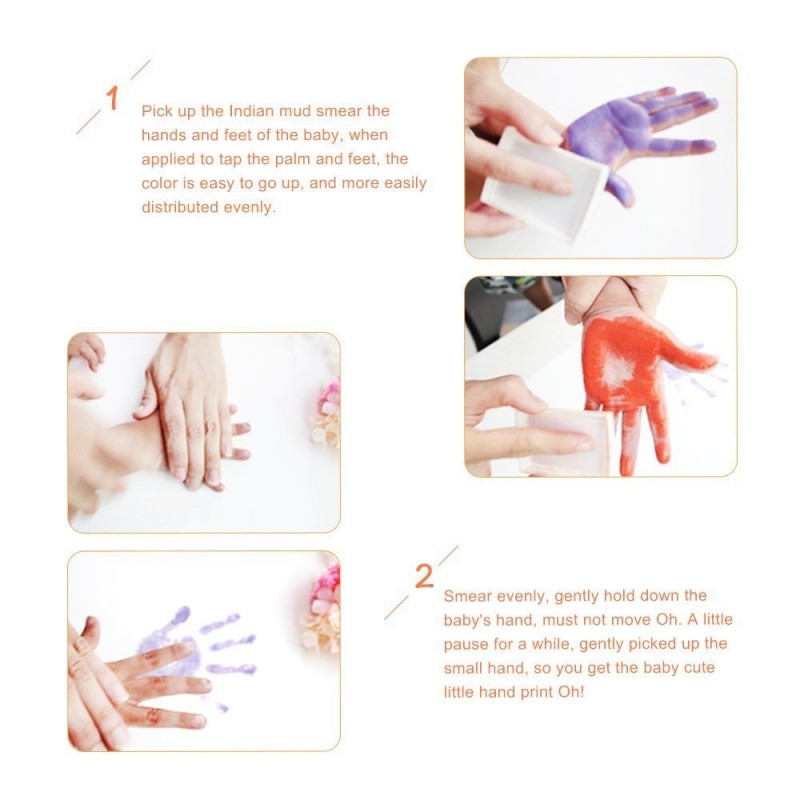 1

Pick up the Indian mud smear the hands and feet of the baby, when applied to tap the palm and feet, the color is easy to go up, and more easily distributed evenly.

2

Smear evenly, gently hold down the baby's hand, must not move Oh. A little pause for a while, gently picked up the small hand, so you get the baby cute little hand print Oh!