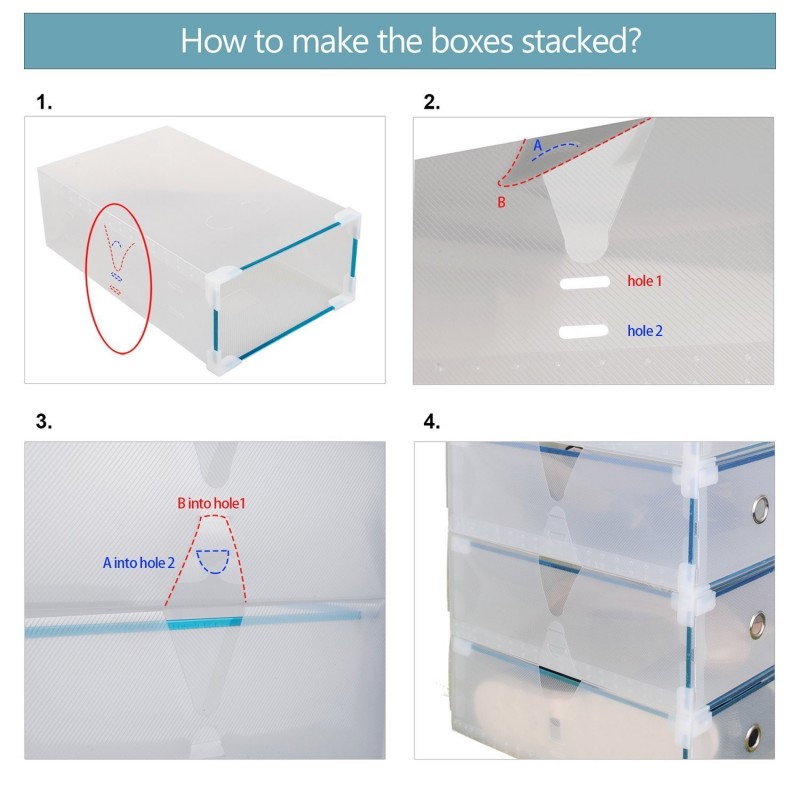 How to make the boxes stacked?

1.

2.

A

B

hole 1

hole 2

3.

B into hole1

A into hole 2

4.