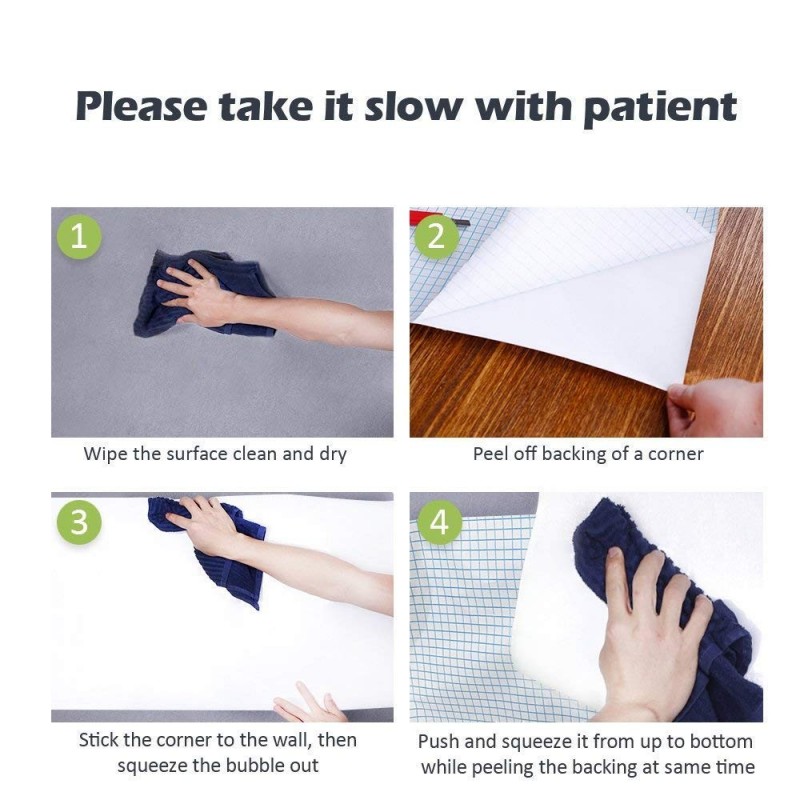 Please take it slow with patient

1

Wipe the surface clean and dry

2

Peel off backing of a corner

3

Stick the corner to the wall, then squeeze the bubble out

4

Push and squeeze it from up to bottom while peeling the backing at same time