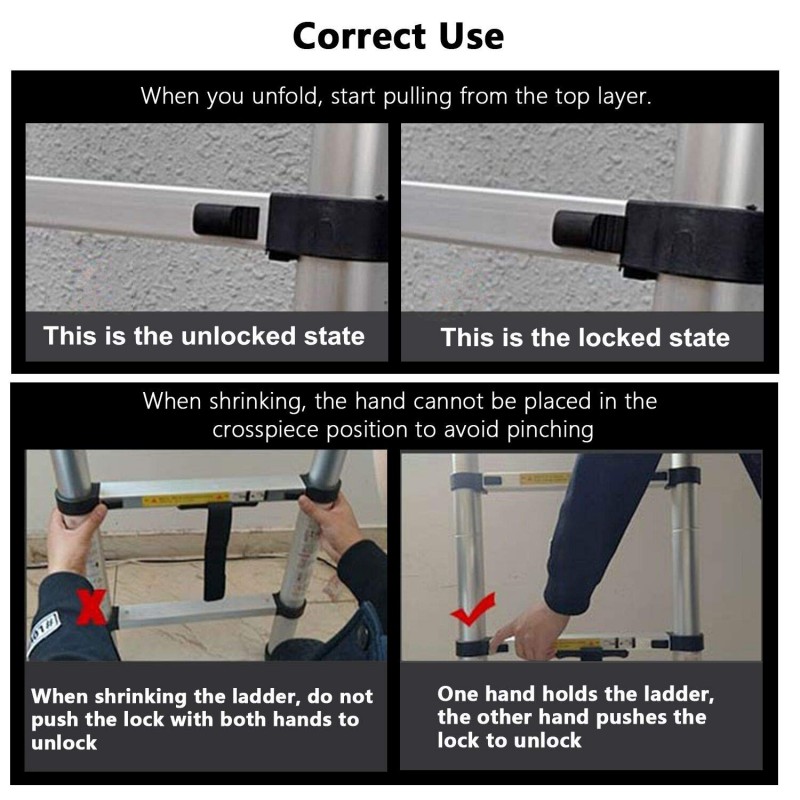 Correct Use

When you unfold, start pulling from the top layer.

This is the unlocked state

This is the locked state

When shrinking, the hand cannot be placed in the crosspiece position to avoid pinching

When shrinking the ladder, do not push the lock with both hands to unlock

One hand holds the ladder, the other hand pushes the lock to unlock