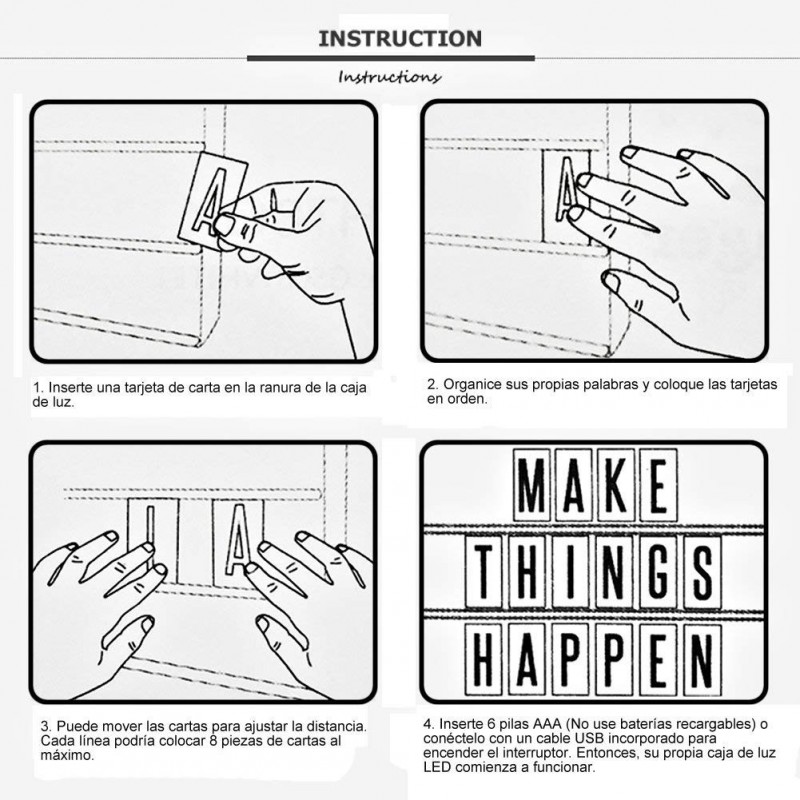 INSTRUCTION

Instructions

A

1. Inserte una tarjeta de carta en la ranura de la caja de luz.

A

2. Organice sus propias palabras y coloque las tarjetas en orden.

I A

3. Puede mover las cartas para ajustar la distancia. Cada línea podría colocar 8 piezas de cartas al máximo.

MAKE
THINGS
HAPPEN

4. Inserte 6 pilas AAA (No use baterías recargables) o conéctelo con un cable USB incorporado para encender el interruptor. Entonces, su propia caja de luz LED comienza a funcionar.