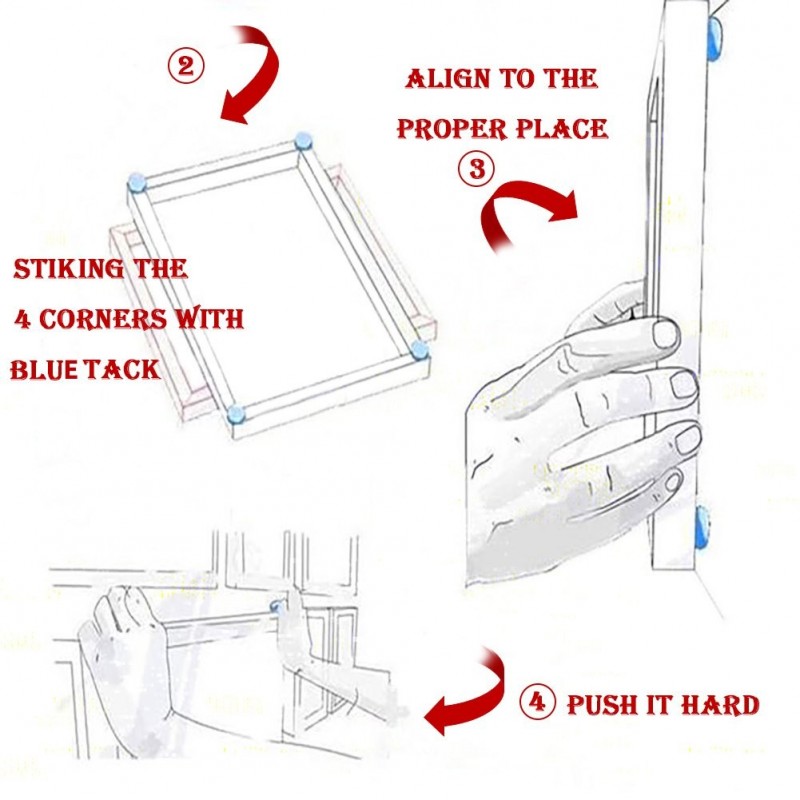 ②

STIKING THE
4 CORNERS WITH
BLUE TACK

ALIGN TO THE
PROPER PLACE
③

④ PUSH IT HARD