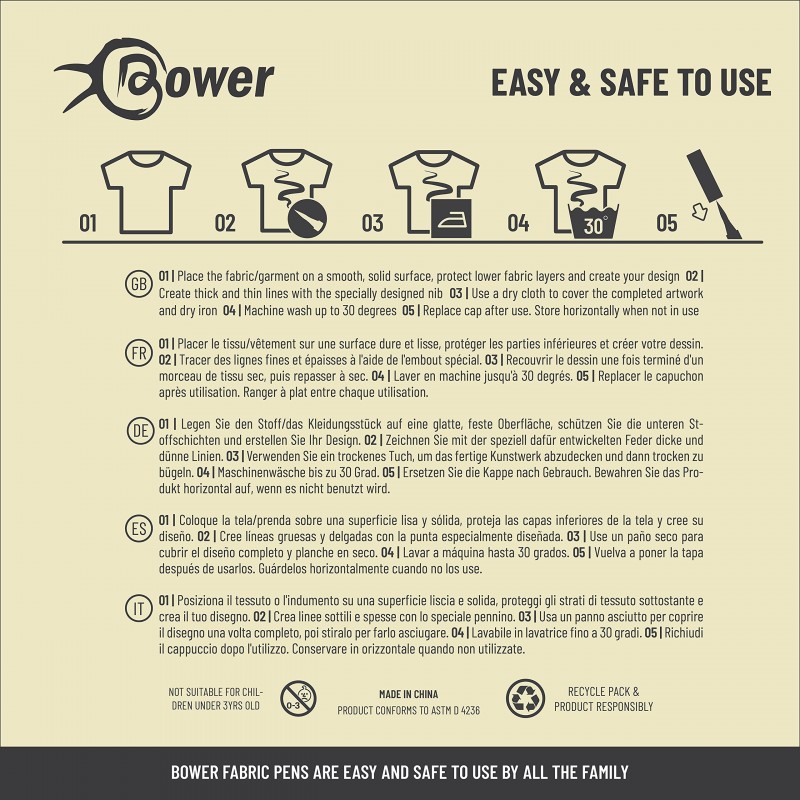 Bower

EASY & SAFE TO USE

01 02 03 04 30° 05

GB 01 | Place the fabric/garment on a smooth, solid surface, protect lower fabric layers and create your design 02 | Create thick and thin lines with the specially designed nib 03 | Use a dry cloth to cover the completed artwork and dry iron 04 | Machine wash up to 30 degrees 05 | Replace cap after use. Store horizontally when not in use

FR 01 | Placer le tissu/vêtement sur une surface dure et lisse, protéger les parties inférieures et créer votre dessin. 02 | Tracer des lignes fines et épaisses à l'aide de l'embout spécial. 03 | Recouvrir le dessin une fois terminé d'un morceau de tissu sec, puis repasser à sec. 04 | Laver en machine jusqu'à 30 degrés. 05 | Replacer le capuchon après utilisation. Ranger à plat entre chaque utilisation.

DE 01 | Legen Sie den Stoff/das Kleidungsstück auf eine glatte, feste Oberfläche, schützen Sie die unteren Stoffschichten und erstellen Sie Ihr Design. 02 | Zeichnen Sie mit der speziell dafür entwickelten Feder dicke und dünne Linien. 03 | Verwenden Sie ein trockenes Tuch, um das fertige Kunstwerk abzudecken und dann trocken zu bügeln. 04 | Maschinenwäsche bis zu 30 Grad. 05 | Ersetzen Sie die Kappe nach Gebrauch. Bewahren Sie das Produkt horizontal auf, wenn es nicht benutzt wird.

ES 01 | Coloque la tela/prenda sobre una superficie lisa y sólida, proteja las capas inferiores de la tela y cree su diseño. 02 | Cree líneas gruesas y delgadas con la punta especialmente diseñada. 03 | Use un paño seco para cubrir el diseño completo y planche en seco. 04 | Lavar a máquina hasta 30 grados. 05 | Vuelva a poner la tapa después de usarlos. Guárdelos horizontalmente cuando no los use.

IT 01 | Posiziona il tessuto o l'indumento su una superficie liscia e solida, proteggi gli strati di tessuto sottostante e crea il tuo disegno. 02 | Crea linee sottili e spesse con lo speciale pennino. 03 | Usa un panno asciutto per coprire il disegno una volta completo, poi stiralo per farlo asciugare. 04 | Lavabile in lavatrice fino a 30 gradi. 05 | Richiudi il cappuccio dopo l'utilizzo. Conservare in orizzontale quando non utilizzate.

NOT SUITABLE FOR CHILDREN UNDER 3YRS OLD

0-3

MADE IN CHINA
PRODUCT CONFORMS TO ASTM D 4236

RECYCLE PACK & PRODUCT RESPONSIBLY

BOWER FABRIC PENS ARE EASY AND SAFE TO USE BY ALL THE FAMILY