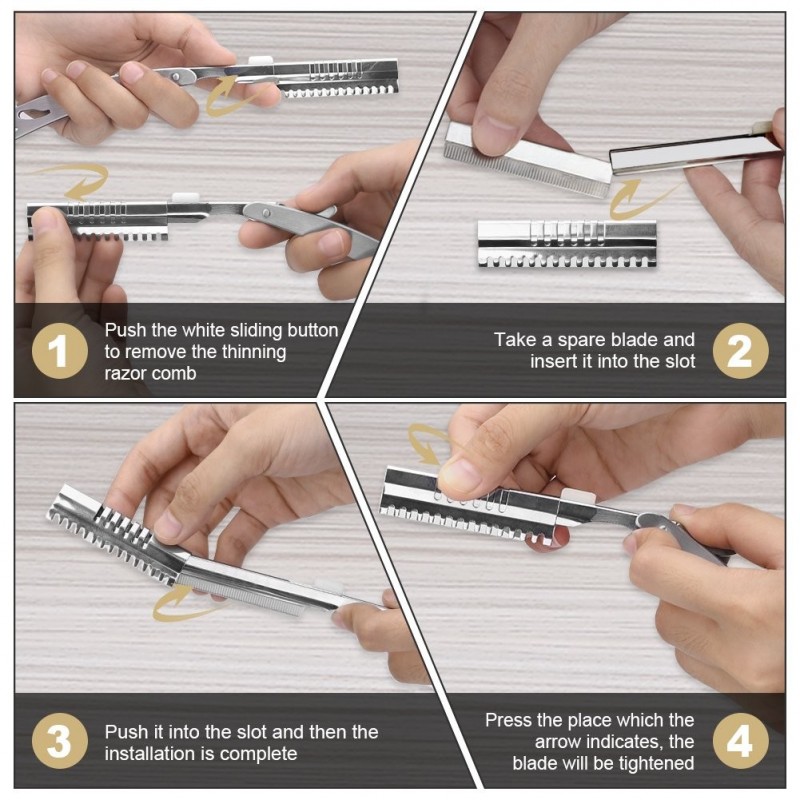 1
Push the white sliding button to remove the thinning razor comb

Take a spare blade and insert it into the slot
2

3
Push it into the slot and then the installation is complete

Press the place which the arrow indicates, the blade will be tightened
4