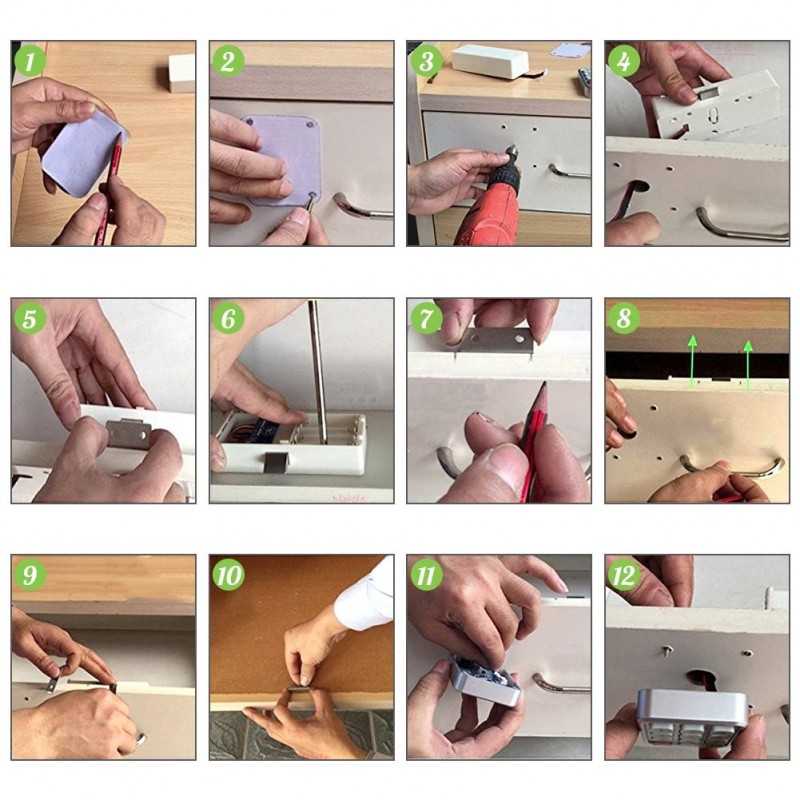 1
2
3
4
5
6
7
8
9
10
11
12