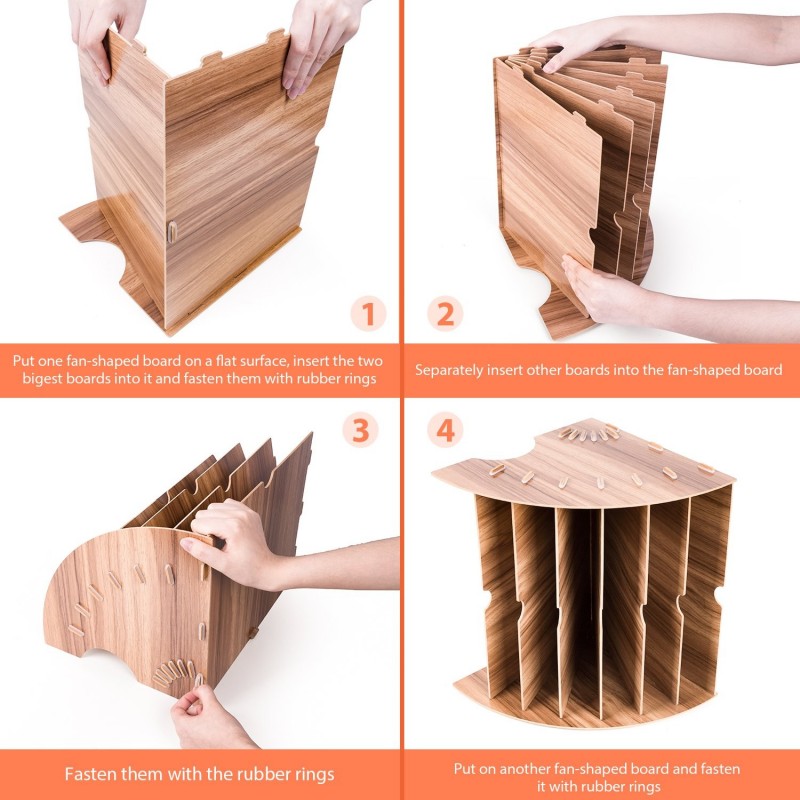 1

Put one fan-shaped board on a flat surface, insert the two bigest boards into it and fasten them with rubber rings

2

Separately insert other boards into the fan-shaped board

3

Fasten them with the rubber rings

4

Put on another fan-shaped board and fasten it with rubber rings