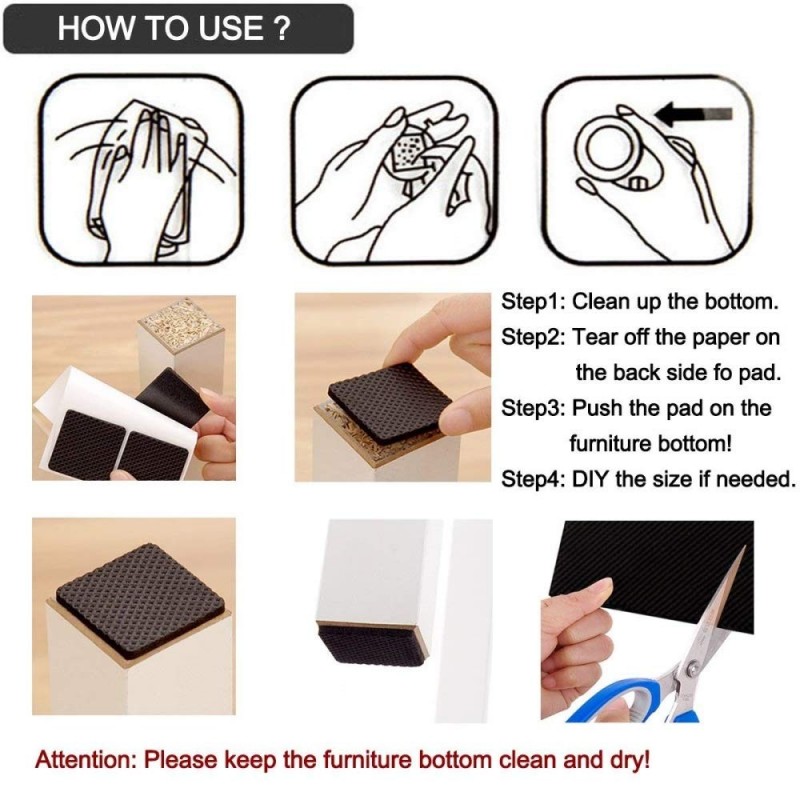 HOW TO USE ?

Step1: Clean up the bottom.
Step2: Tear off the paper on the back side fo pad.
Step3: Push the pad on the furniture bottom!
Step4: DIY the size if needed.

Attention: Please keep the furniture bottom clean and dry!